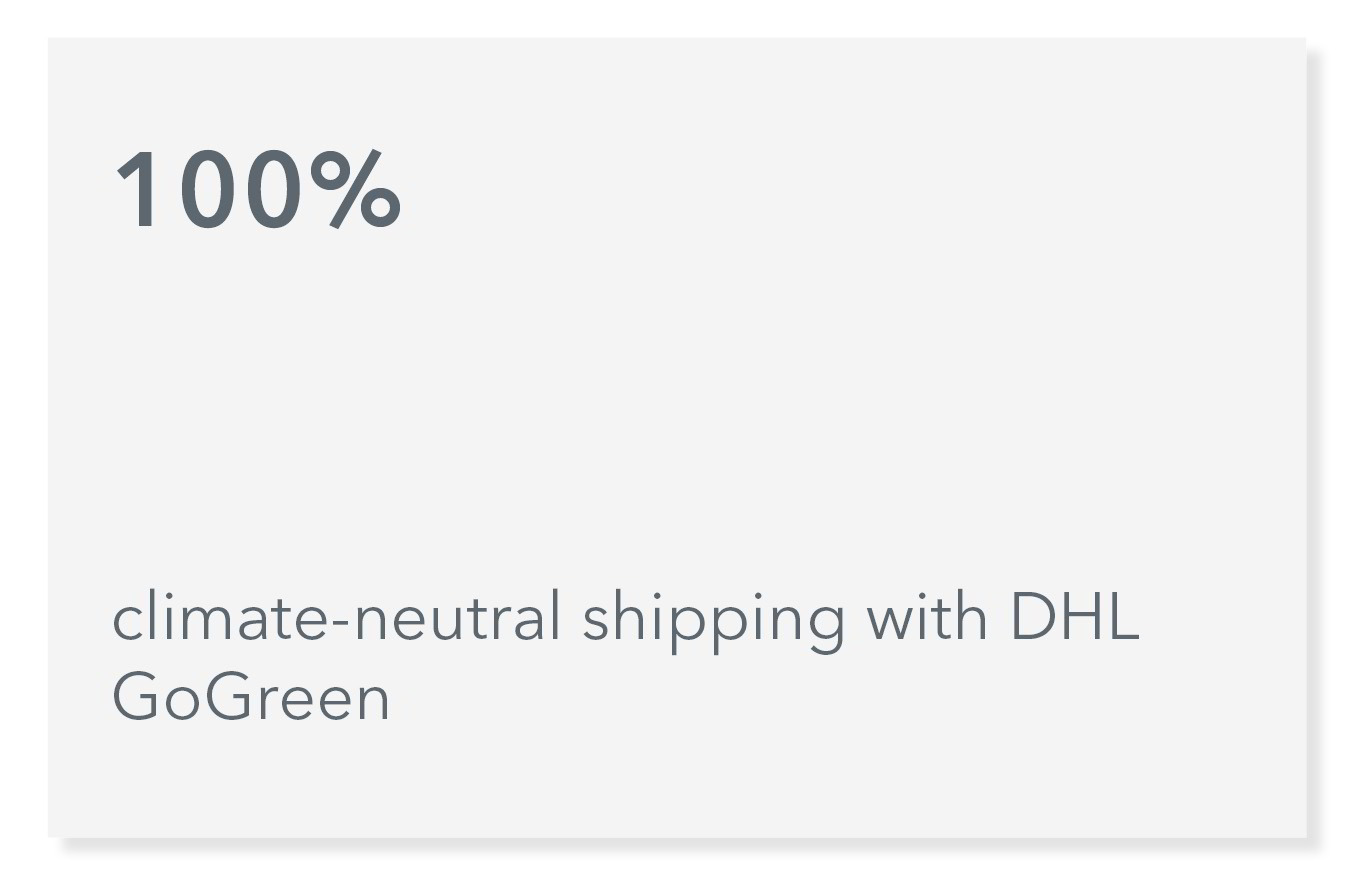 100%

climate-neutral shipping with DHL GoGreen