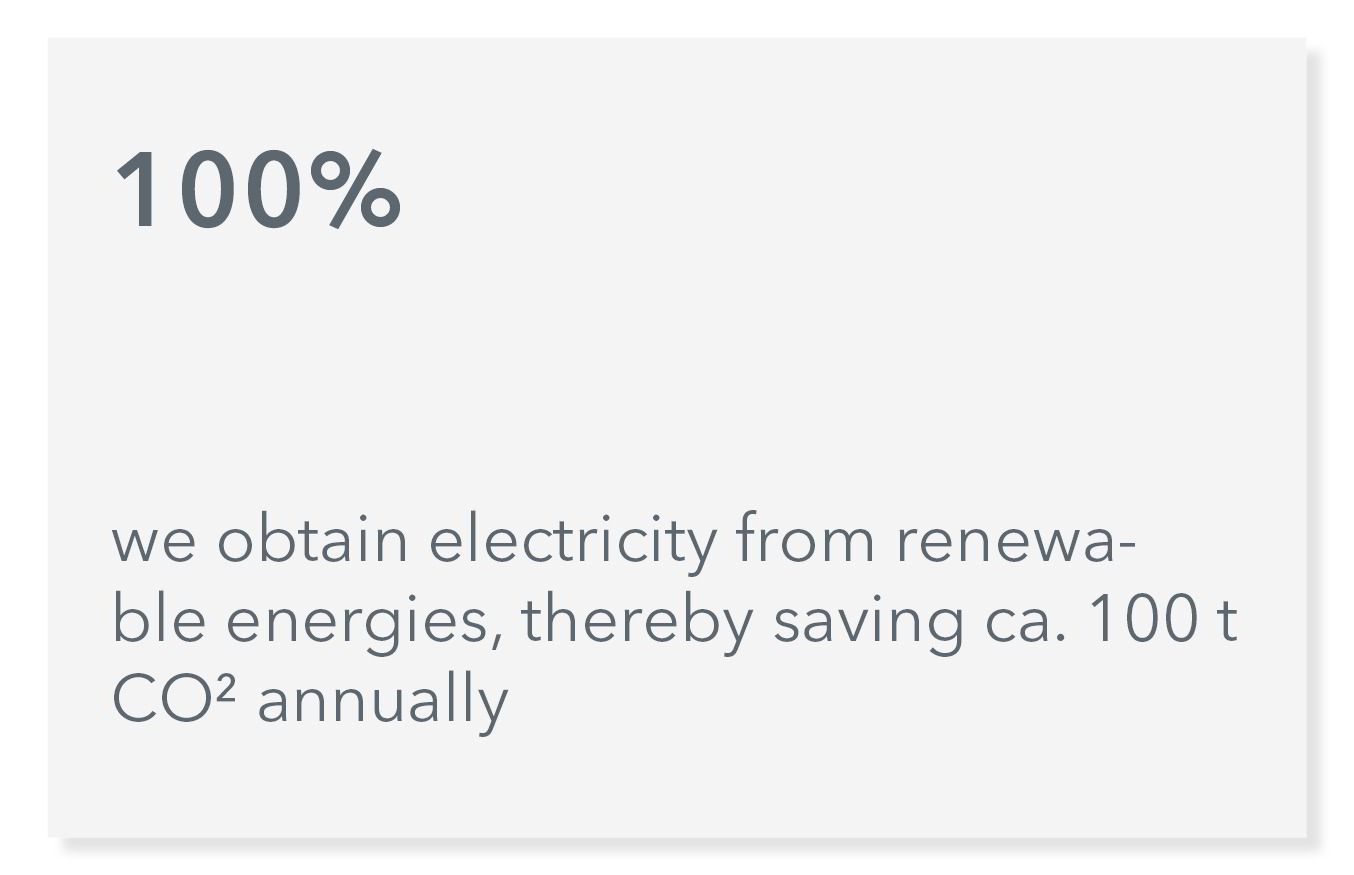 100%

we obtain electricity from renewable energies, thereby saving ca. 100 t $CO^2$ annually